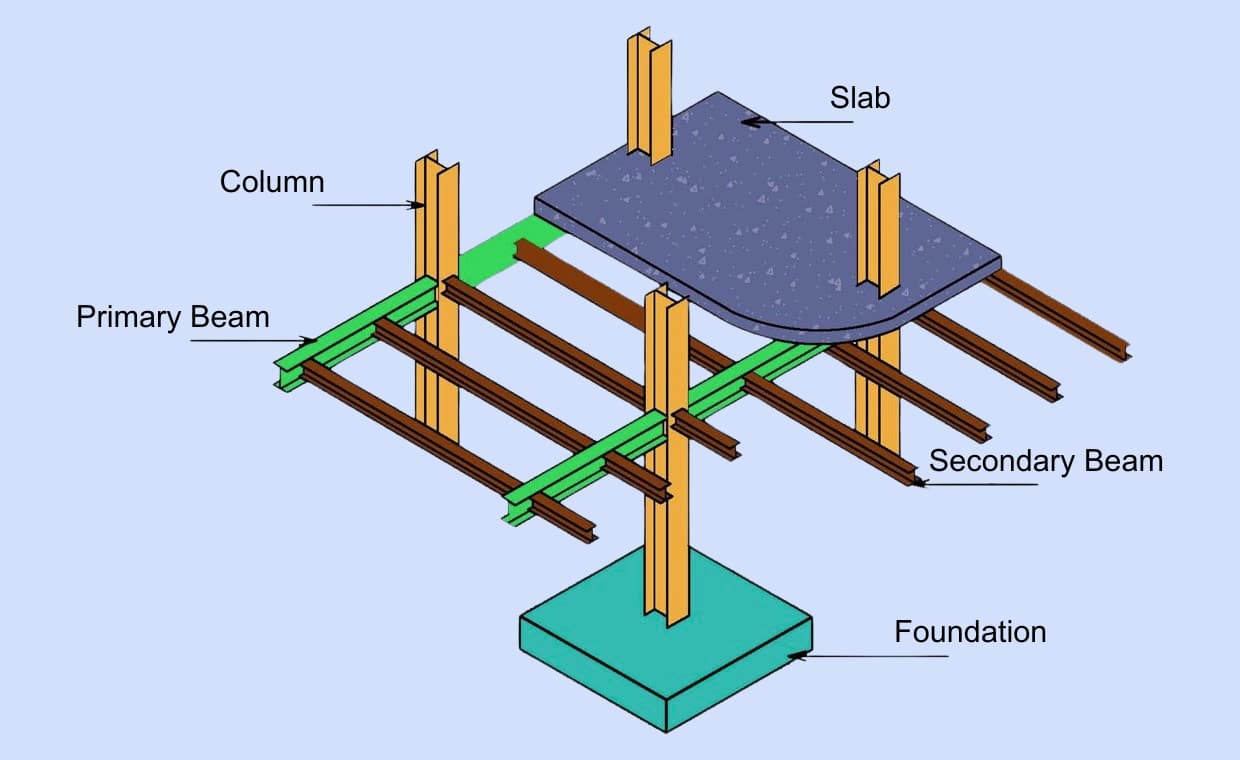 Slab

Column

Primary Beam

Secondary Beam

Foundation