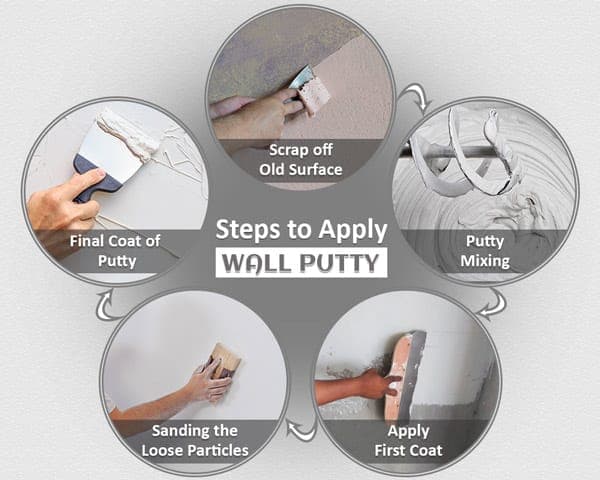 Steps to Apply
WALL PUTTY

Scrap off
Old Surface

Putty
Mixing

Apply
First Coat

Sanding the
Loose Particles

Final Coat of
Putty