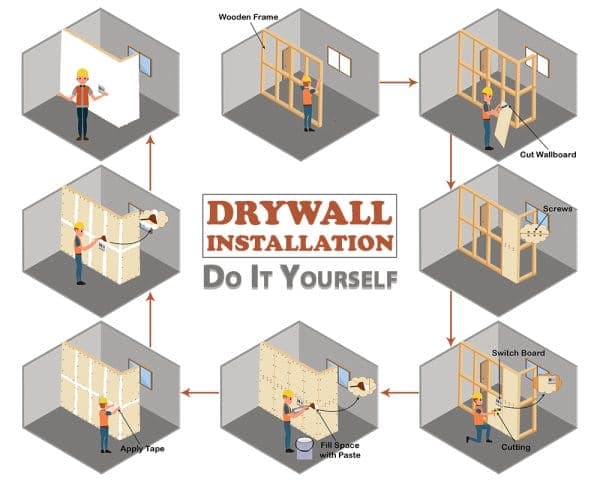 Wooden Frame

Cut Wallboard

Screws

DRYWALL INSTALLATION

DO IT YOURSELF

Switch Board

Cutting

Fill Space with Paste

Apply Tape