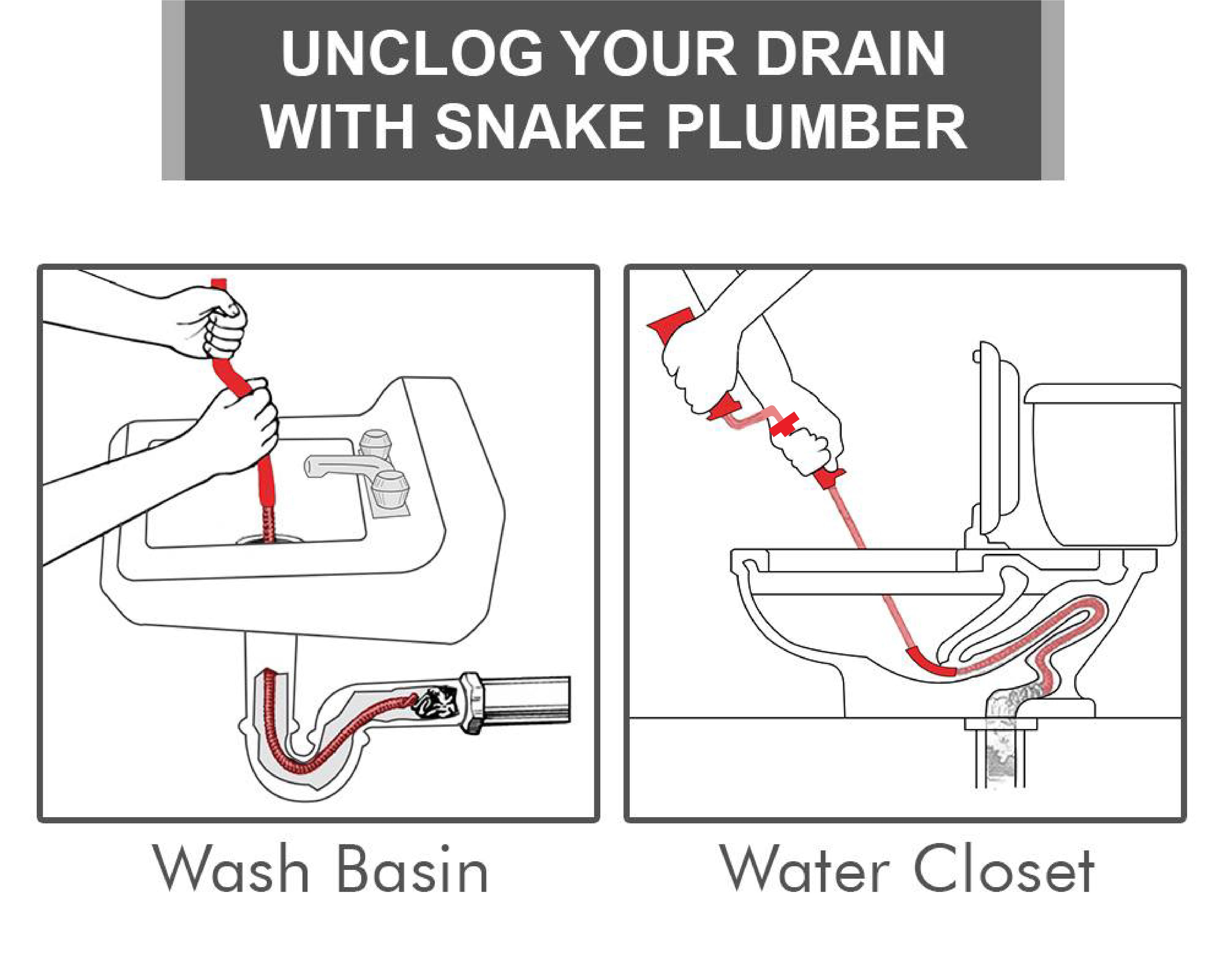 UNCLOG YOUR DRAIN
WITH SNAKE PLUMBER

Wash Basin

Water Closet