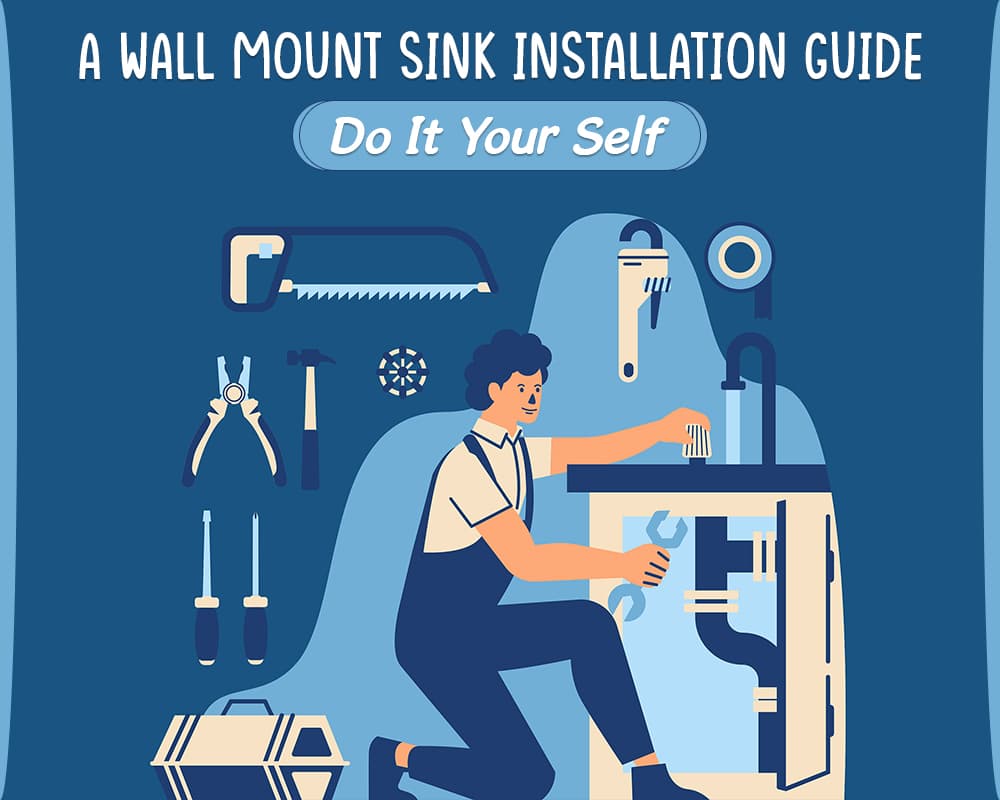 A WALL MOUNT SINK INSTALLATION GUIDE

Do It Your Self