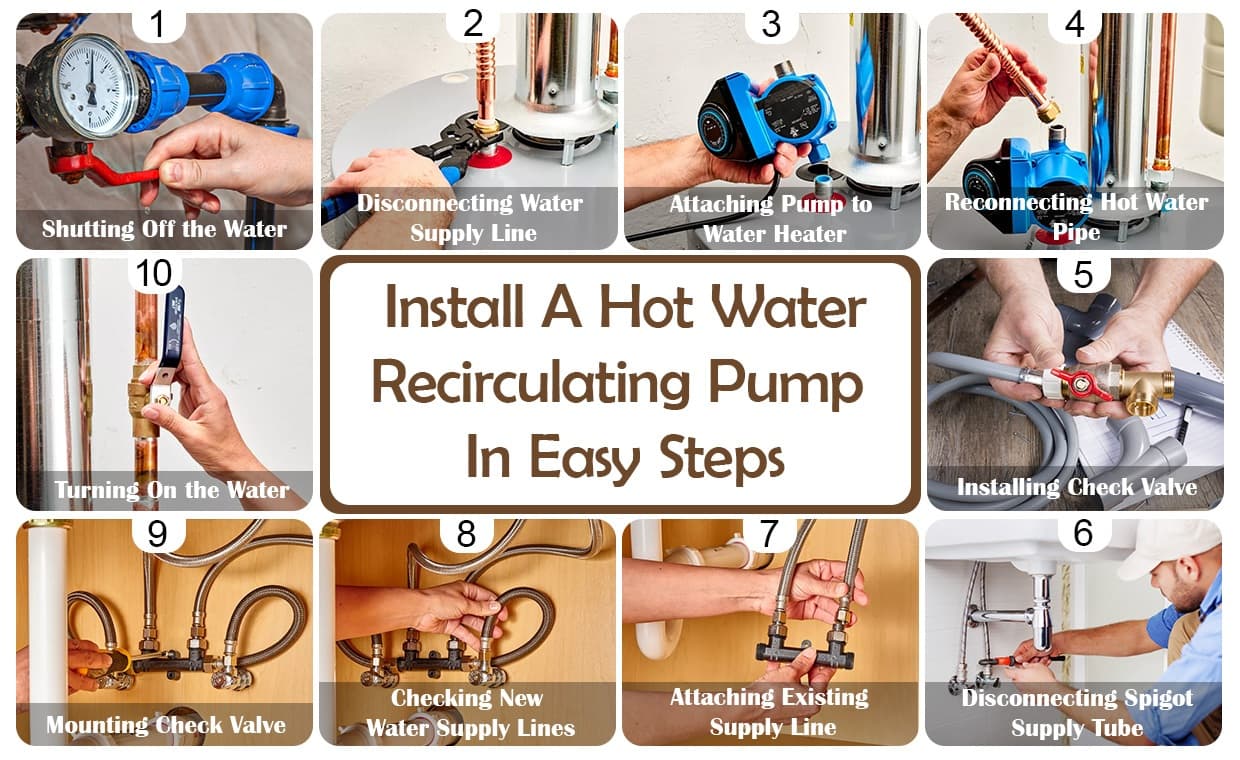 1
Shutting Off the Water

2
Disconnecting Water Supply Line

3
Attaching Pump to Water Heater

4
Reconnecting Hot Water Pipe

10
Turning On the Water

Install A Hot Water Recirculating Pump In Easy Steps

5
Installing Check Valve

9
Mounting Check Valve

8
Checking New Water Supply Lines

7
Attaching Existing Supply Line

6
Disconnecting Spigot Supply Tube